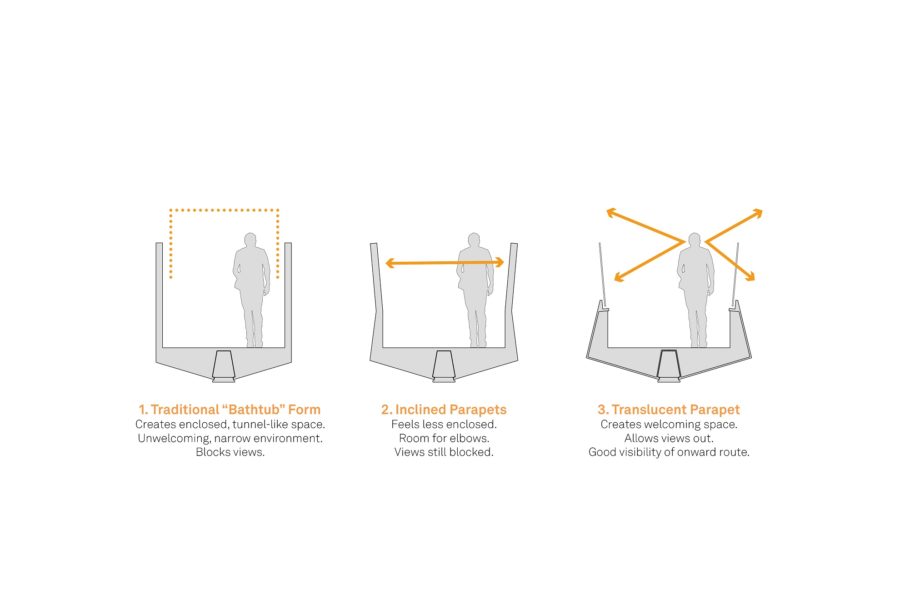 1. Traditional "Bathtub" Form
Creates enclosed, tunnel-like space.
Unwelcoming, narrow environment.
Blocks views.

2. Inclined Parapets
Feels less enclosed.
Room for elbows.
Views still blocked.

3. Translucent Parapet
Creates welcoming space.
Allows views out.
Good visibility of onward route.