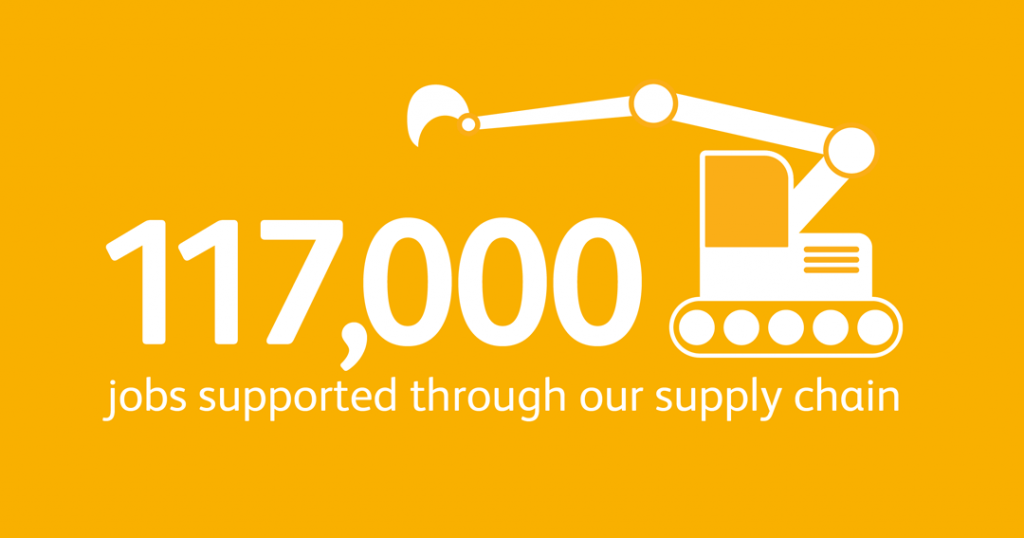 117,000
jobs supported through our supply chain