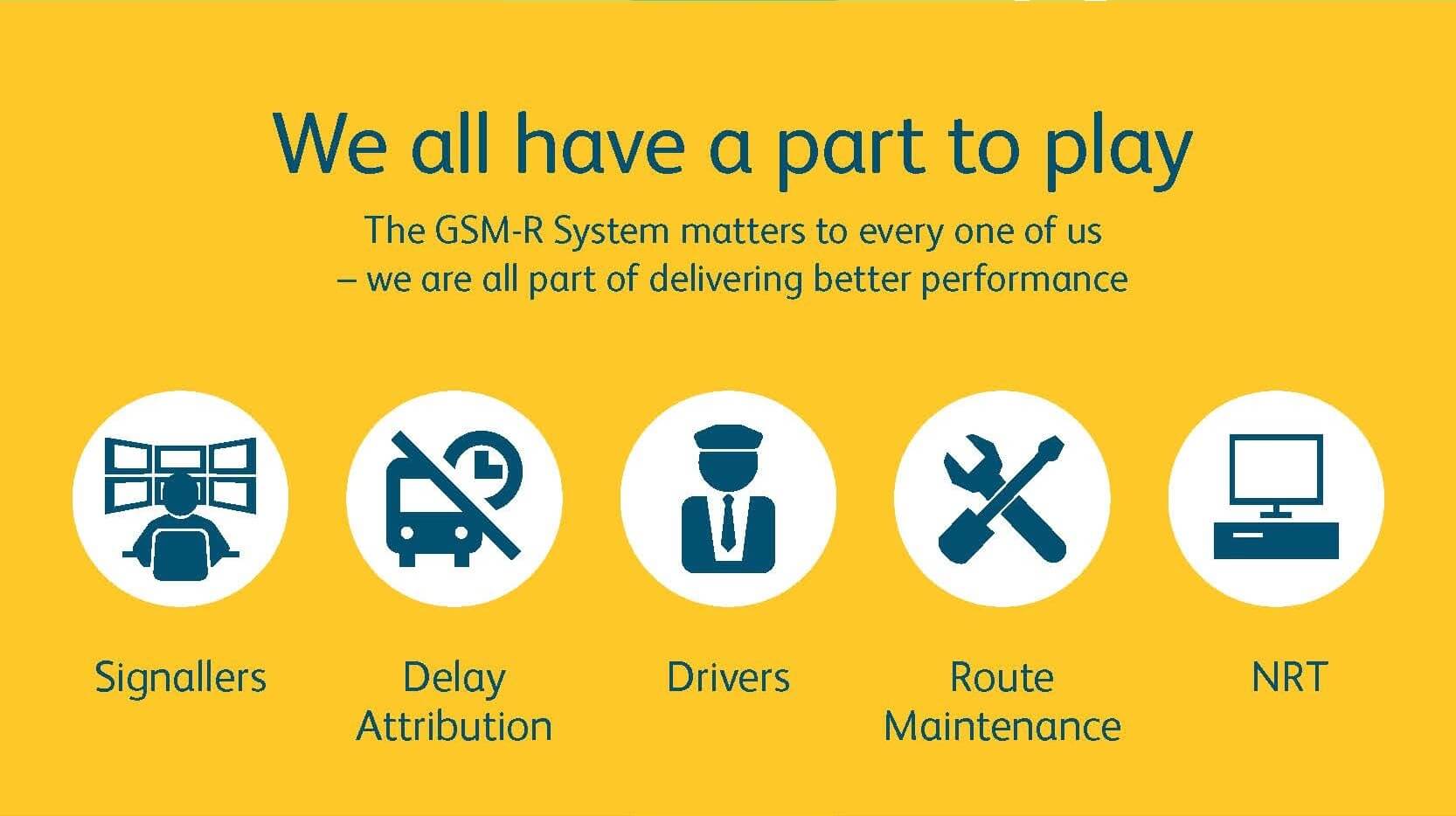 We all have a part to play

The GSM-R System matters to every one of us – we are all part of delivering better performance

Signallers

Delay Attribution

Drivers

Route Maintenance

NRT